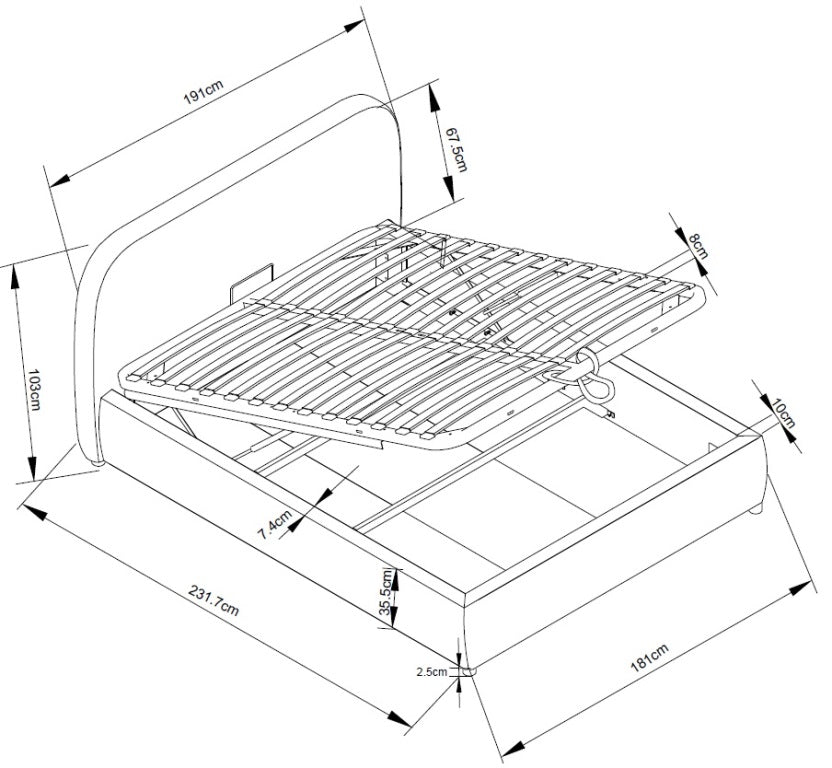 191cm
67.5cm
8cm
103cm
10cm
7.4cm
35.5cm
231.7cm
2.5cm
181cm